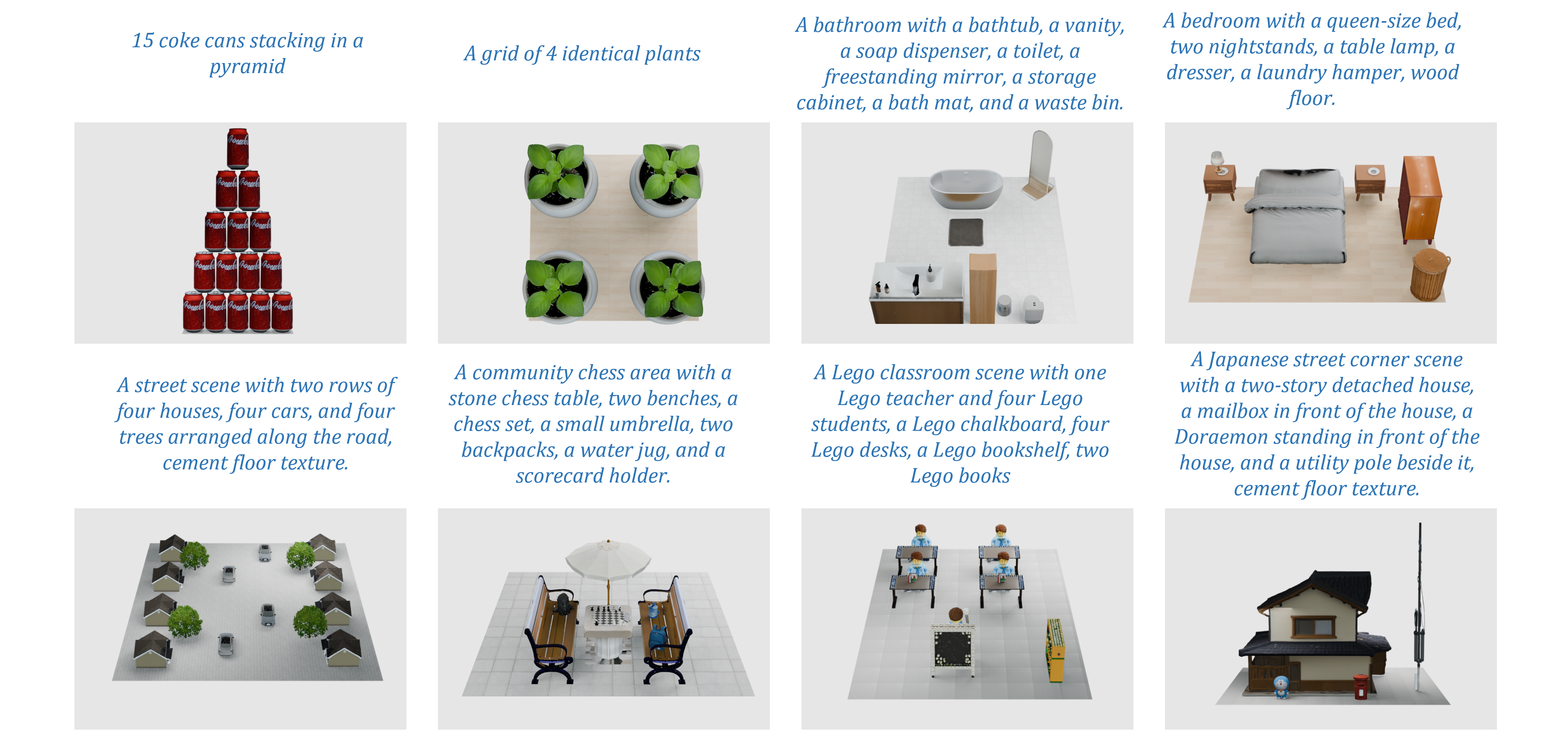 15 coke cans stacking in a pyramid

A grid of 4 identical plants

A bathroom with a bathtub, a vanity, a soap dispenser, a toilet, a freestanding mirror, a storage cabinet, a bath mat, and a waste bin.

A bedroom with a queen-size bed, two nightstands, a table lamp, a dresser, a laundry hamper, wood floor.

A street scene with two rows of four houses, four cars, and four trees arranged along the road, cement floor texture.

A community chess area with a stone chess table, two benches, a chess set, a small umbrella, two backpacks, a water jug, and a scorecard holder.

A Lego classroom scene with one Lego teacher and four Lego students, a Lego chalkboard, four Lego desks, a Lego bookshelf, two Lego books

A Japanese street corner scene with a two-story detached house, a mailbox in front of the house, a Doraemon standing in front of the house, and a utility pole beside it, cement floor texture.